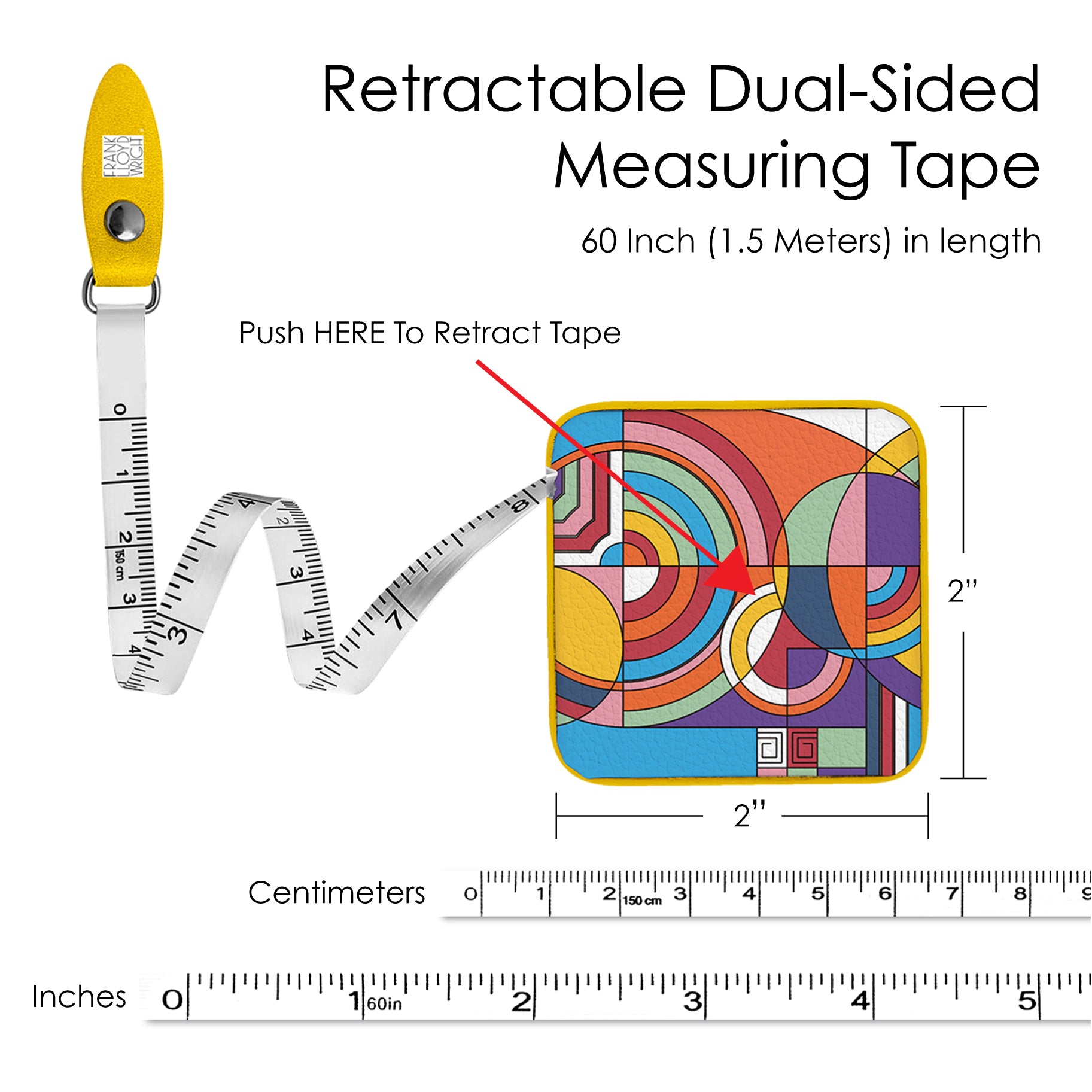 Retractable Dual-Sided Measuring Tape

60 Inch (1.5 Meters) in length

FRANK LLOYD WRIGHT

Push HERE To Retract Tape

0 1 2 150 cm 3 4 3 4 2 3 4 7 8

2"

2"

Centimeters 0 1 2 150 cm 3 4 5 6 7 8 9

Inches 0 1 60in 2 3 4 5